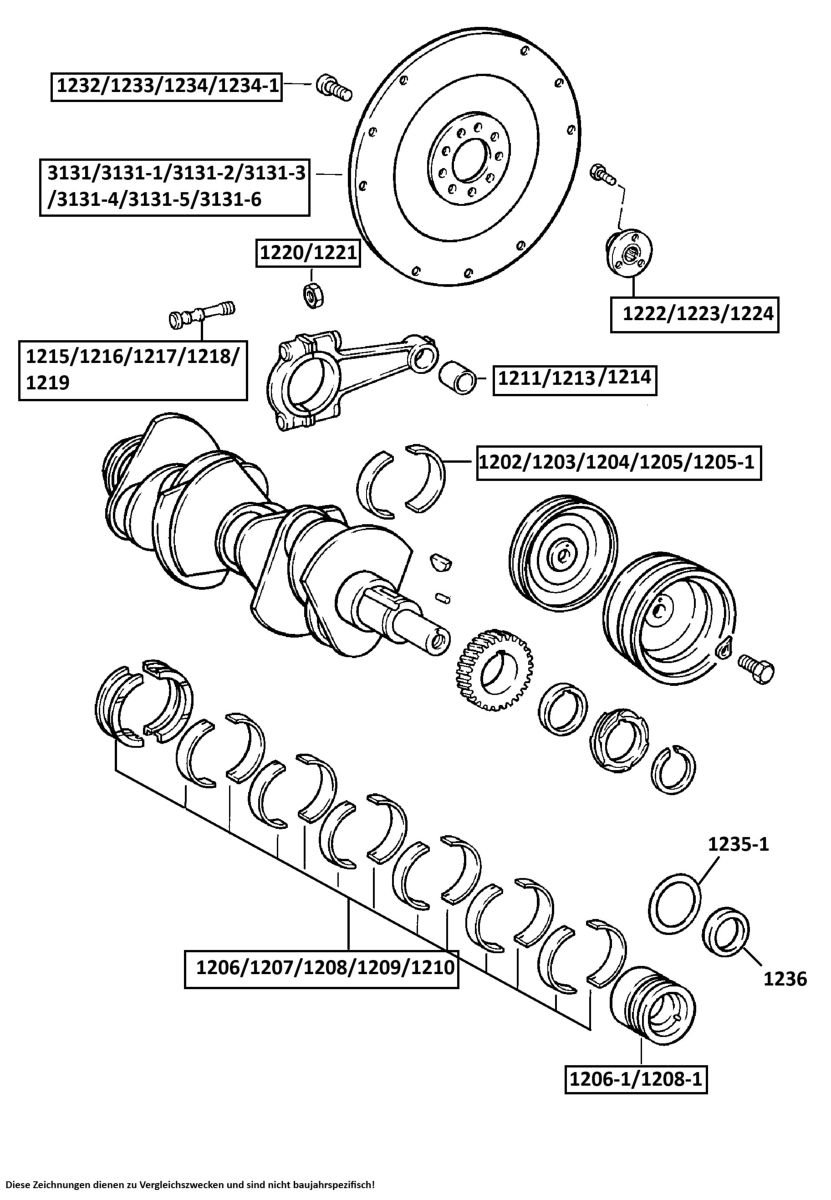 1232/1233/1234/1234-1

3131/3131-1/3131-2/3131-3
/3131-4/3131-5/3131-6

1220/1221

1222/1223/1224

1215/1216/1217/1218/
1219

1211/1213/1214

1202/1203/1204/1205/1205-1

1235-1

1236

1206/1207/1208/1209/1210

1206-1/1208-1

Diese Zeichnungen dienen zu Vergleichszwecken und sind nicht baujahrspezifisch!