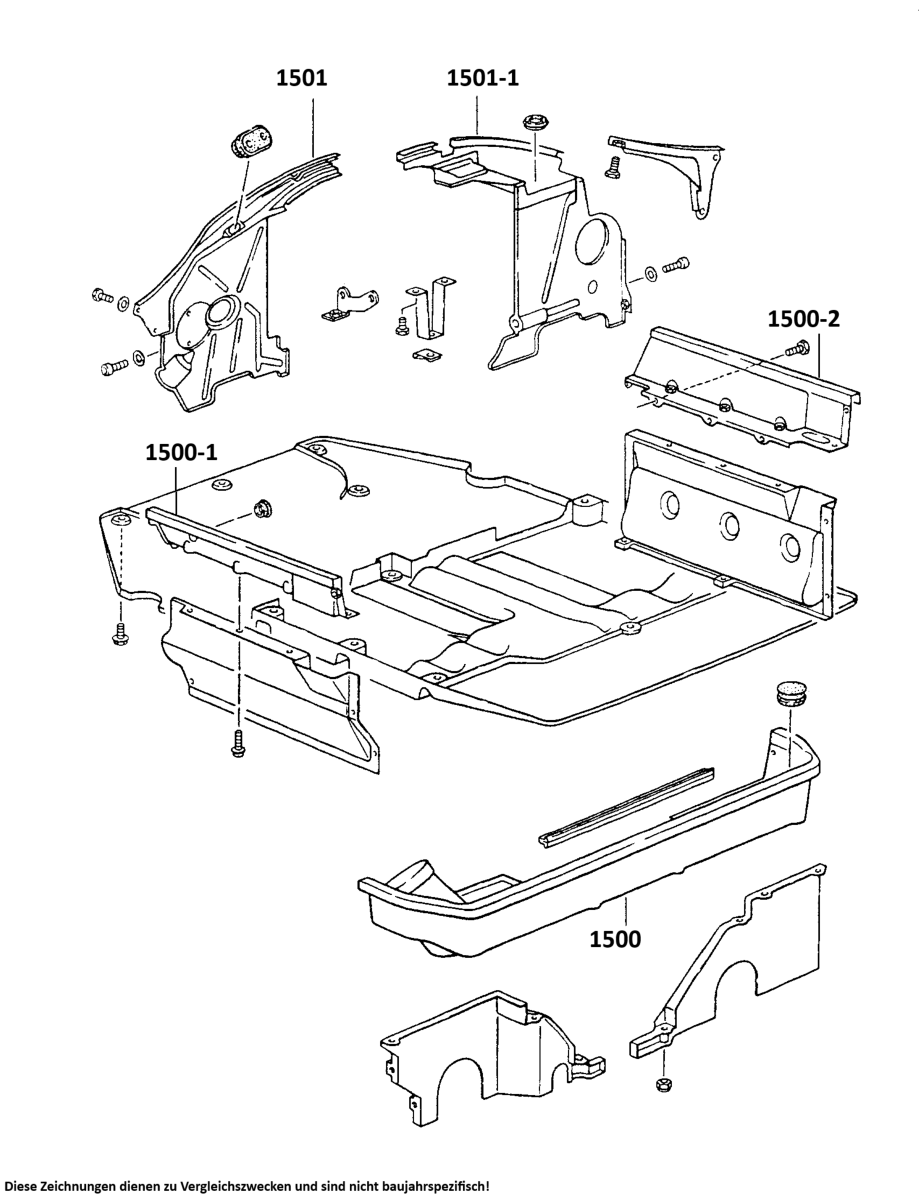 1501

1501-1

1500-2

1500-1

1500

Diese Zeichnungen dienen zu Vergleichszwecken und sind nicht baujahrspezifisch!