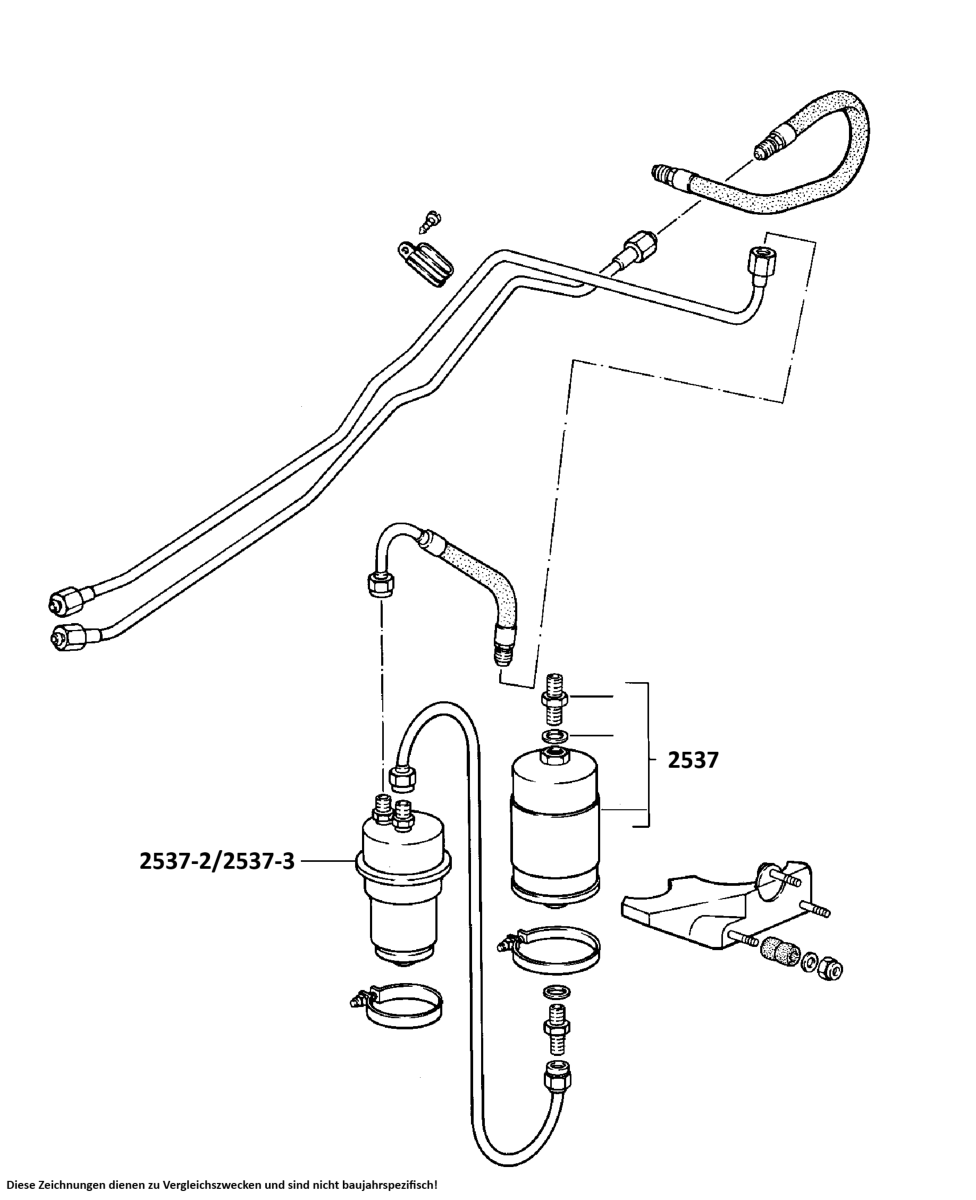 2537

2537-2/2537-3

Diese Zeichnungen dienen zu Vergleichszwecken und sind nicht baujahrspezifisch!