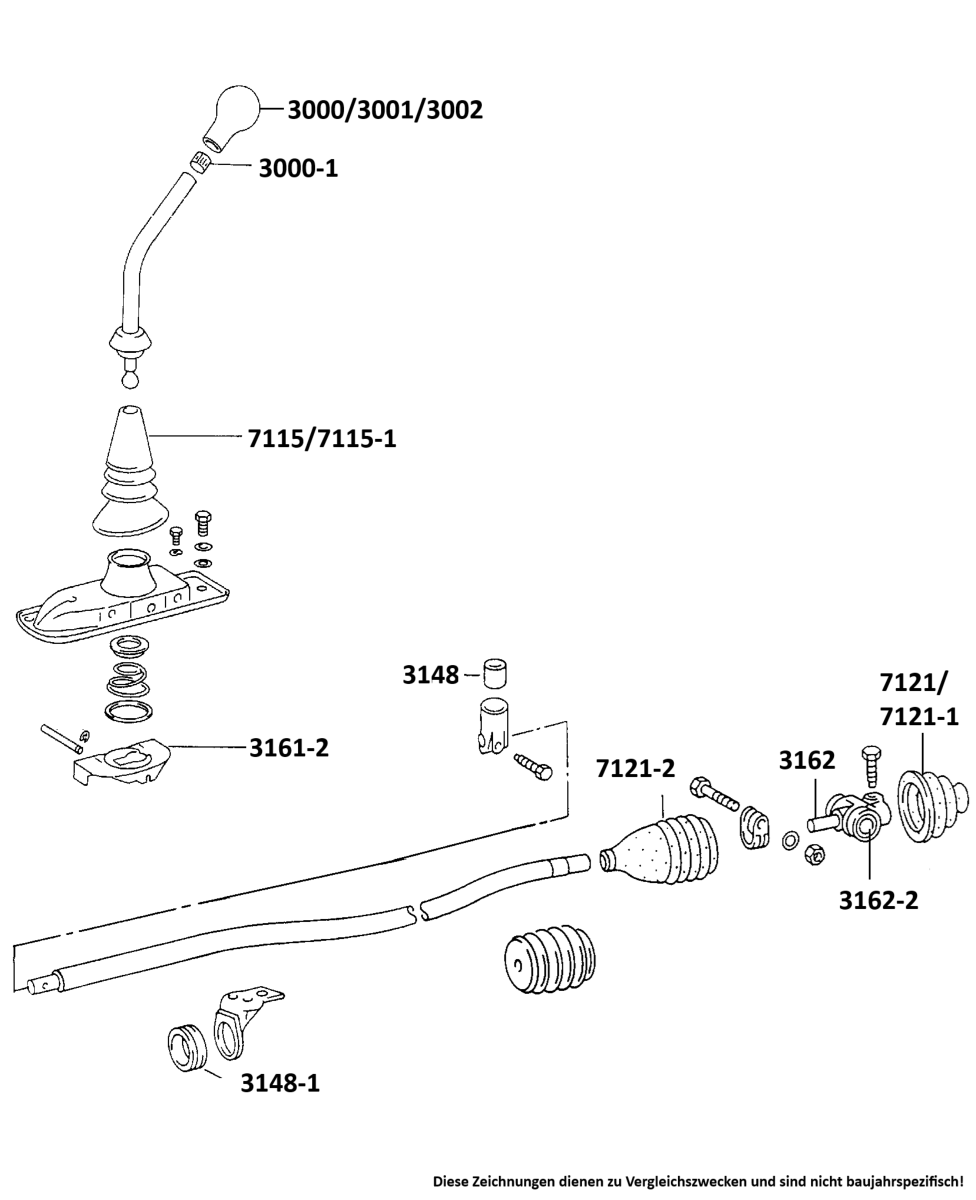 3000/3001/3002

3000-1

7115/7115-1

3148

7121/
7121-1

3161-2

7121-2

3162

3162-2

3148-1

Diese Zeichnungen dienen zu Vergleichszwecken und sind nicht baujahrspezifisch!