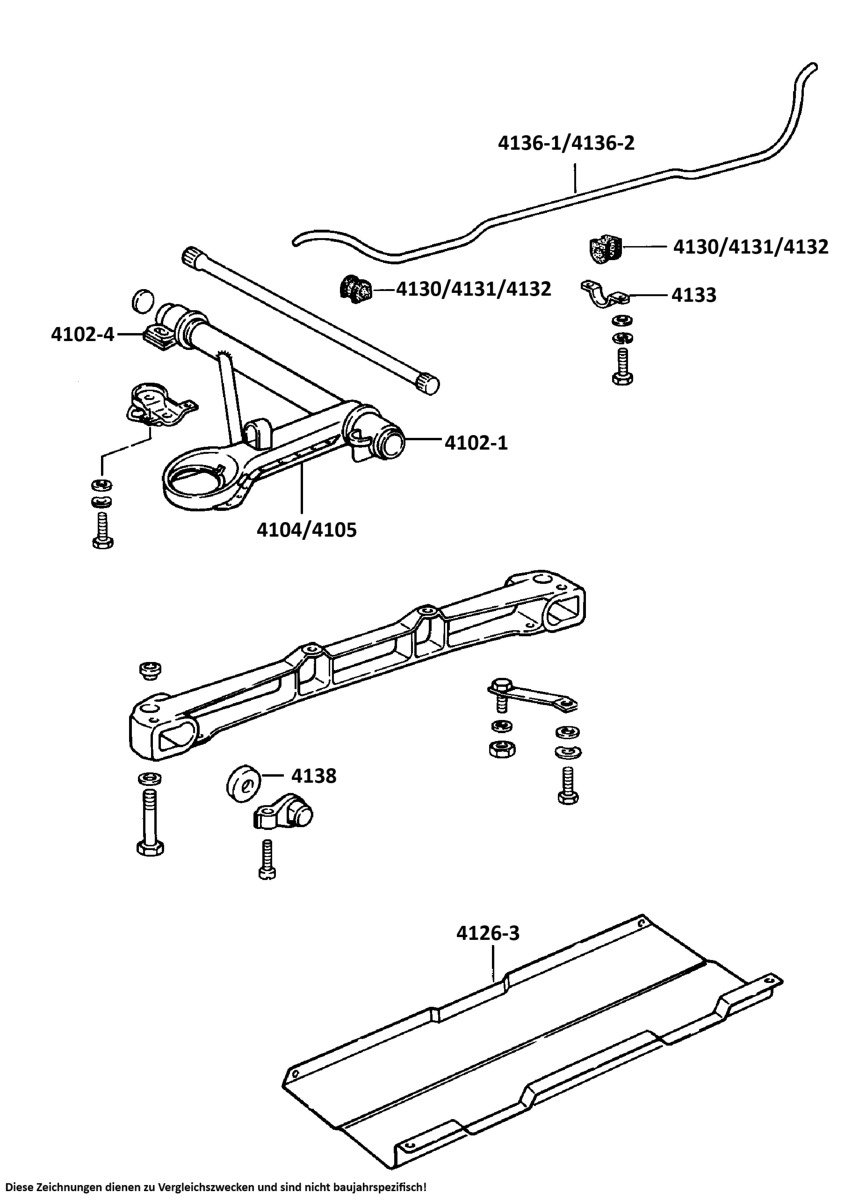 4136-1/4136-2

4130/4131/4132

4130/4131/4132

4133

4102-4

4102-1

4104/4105

4138

4126-3

Diese Zeichnungen dienen zu Vergleichszwecken und sind nicht baujahrspezifisch!