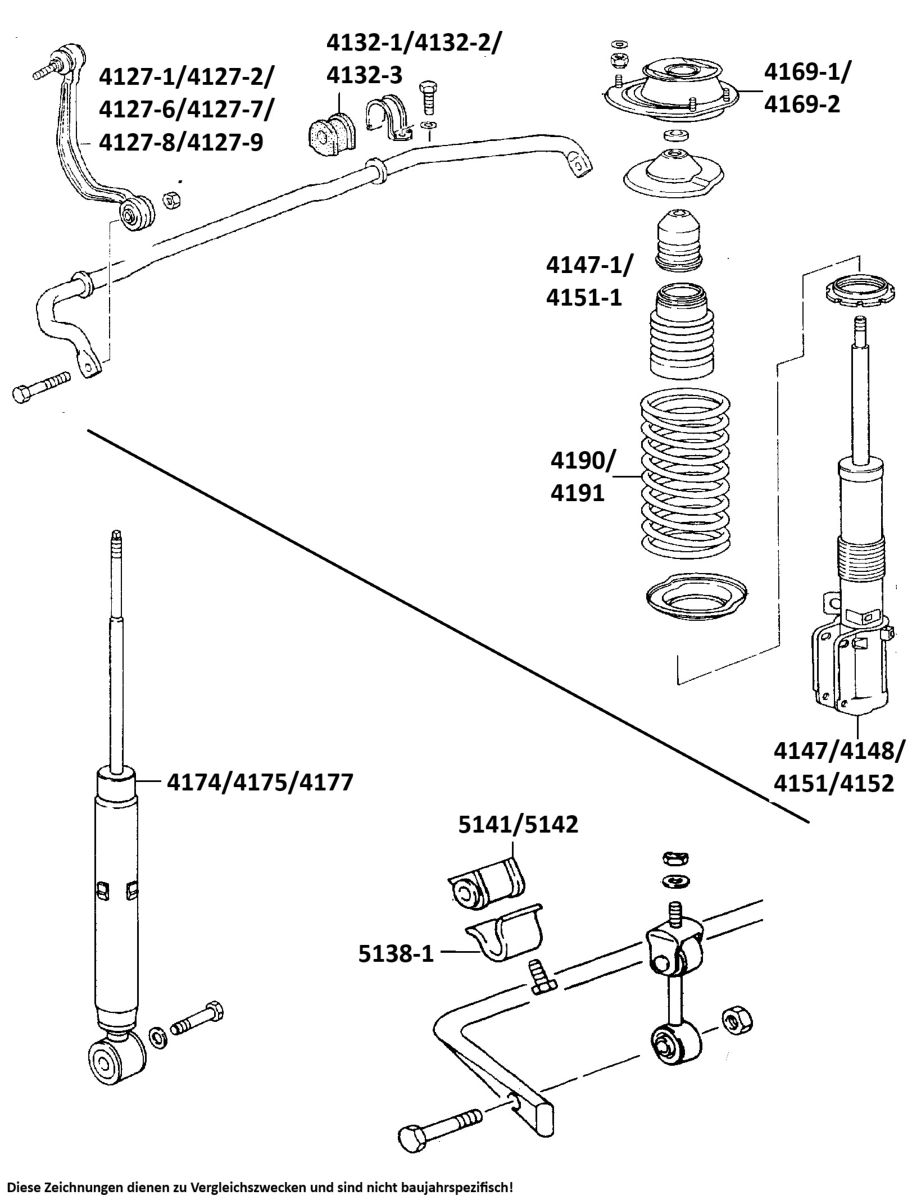 4127-1/4127-2/
4127-6/4127-7/
4127-8/4127-9

4132-1/4132-2/
4132-3

4169-1/
4169-2

4147-1/
4151-1

4190/
4191

4147/4148/
4151/4152

4174/4175/4177

5141/5142

5138-1

Diese Zeichnungen dienen zu Vergleichszwecken und sind nicht baujahrspezifisch!