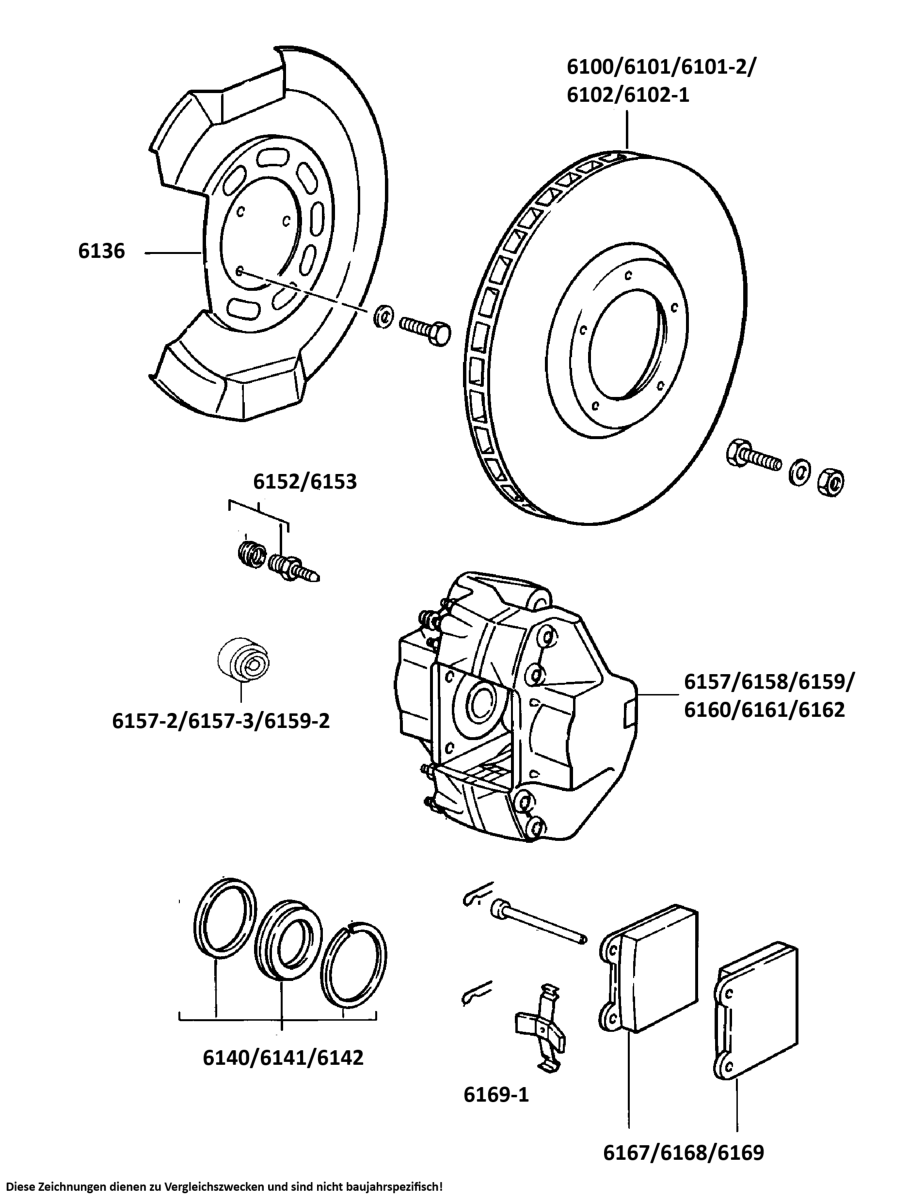 6100/6101/6101-2/
6102/6102-1

6136

6152/6153

6157-2/6157-3/6159-2

6157/6158/6159/
6160/6161/6162

6140/6141/6142

6169-1

6167/6168/6169

Diese Zeichnungen dienen zu Vergleichszwecken und sind nicht baujahrspezifisch!