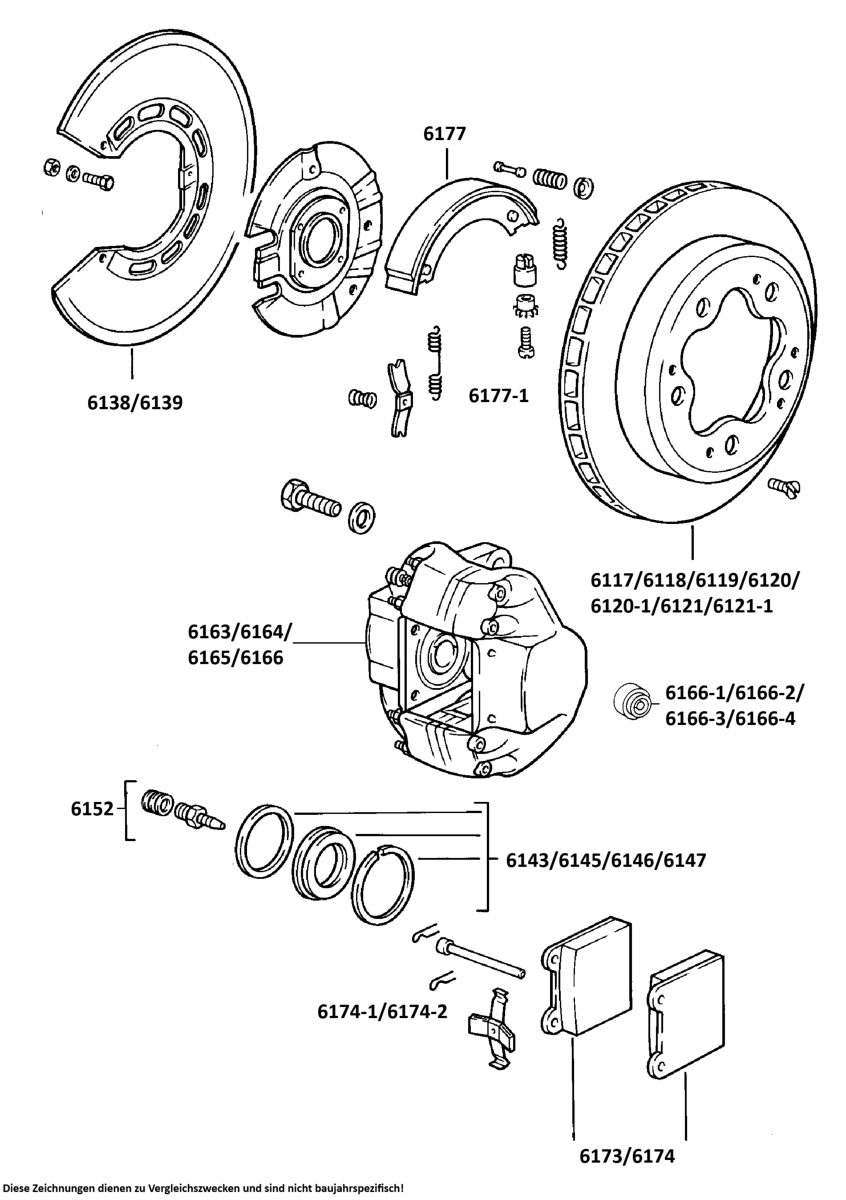 6177

6138/6139

6177-1

6117/6118/6119/6120/
6120-1/6121/6121-1

6163/6164/
6165/6166

6166-1/6166-2/
6166-3/6166-4

6152

6143/6145/6146/6147

6174-1/6174-2

6173/6174

Diese Zeichnungen dienen zu Vergleichszwecken und sind nicht baujahrspezifisch!