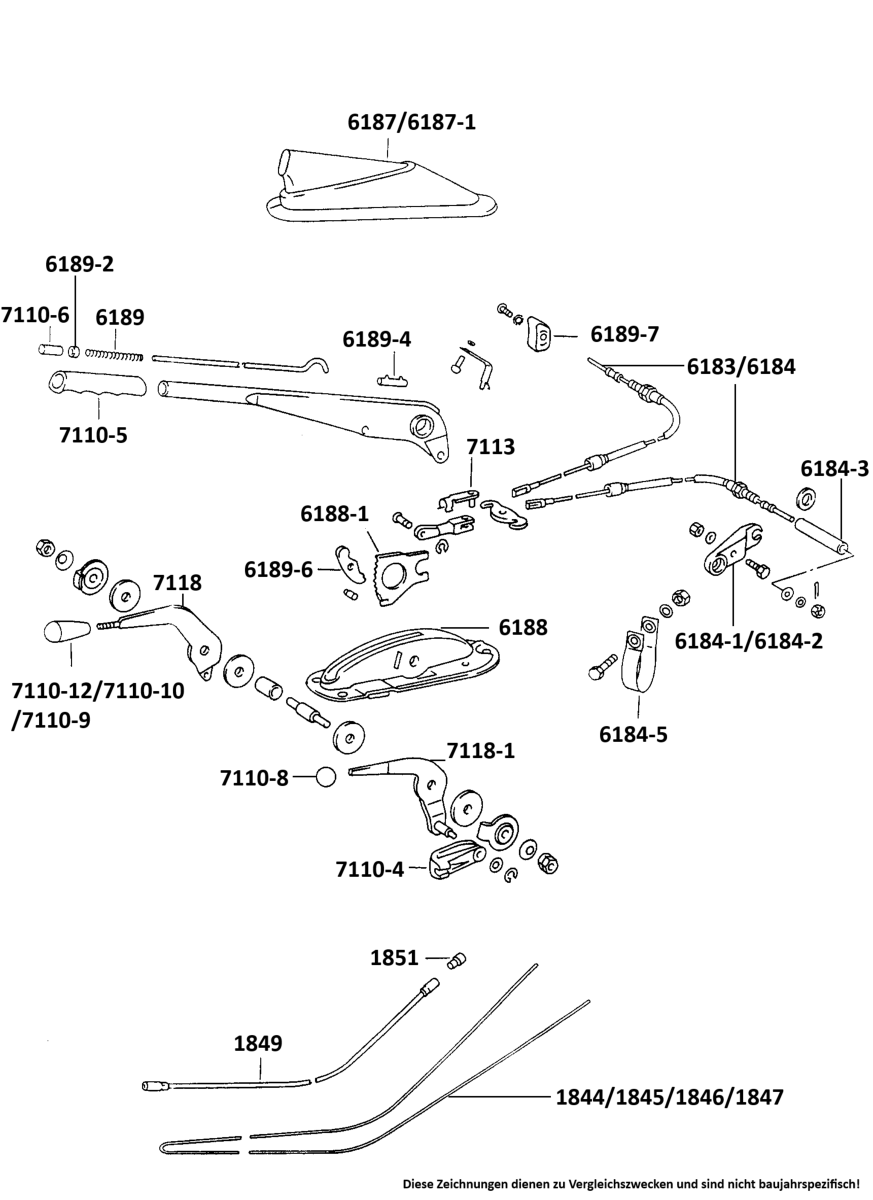 6187/6187-1

6189-2

7110-6

6189

6189-4

6189-7

6183/6184

7110-5

7113

6184-3

6188-1

6189-6

7118

6188

6184-1/6184-2

7110-12/7110-10
/7110-9

6184-5

7118-1

7110-8

7110-4

1851

1849

1844/1845/1846/1847

Diese Zeichnungen dienen zu Vergleichszwecken und sind nicht baujahrspezifisch!