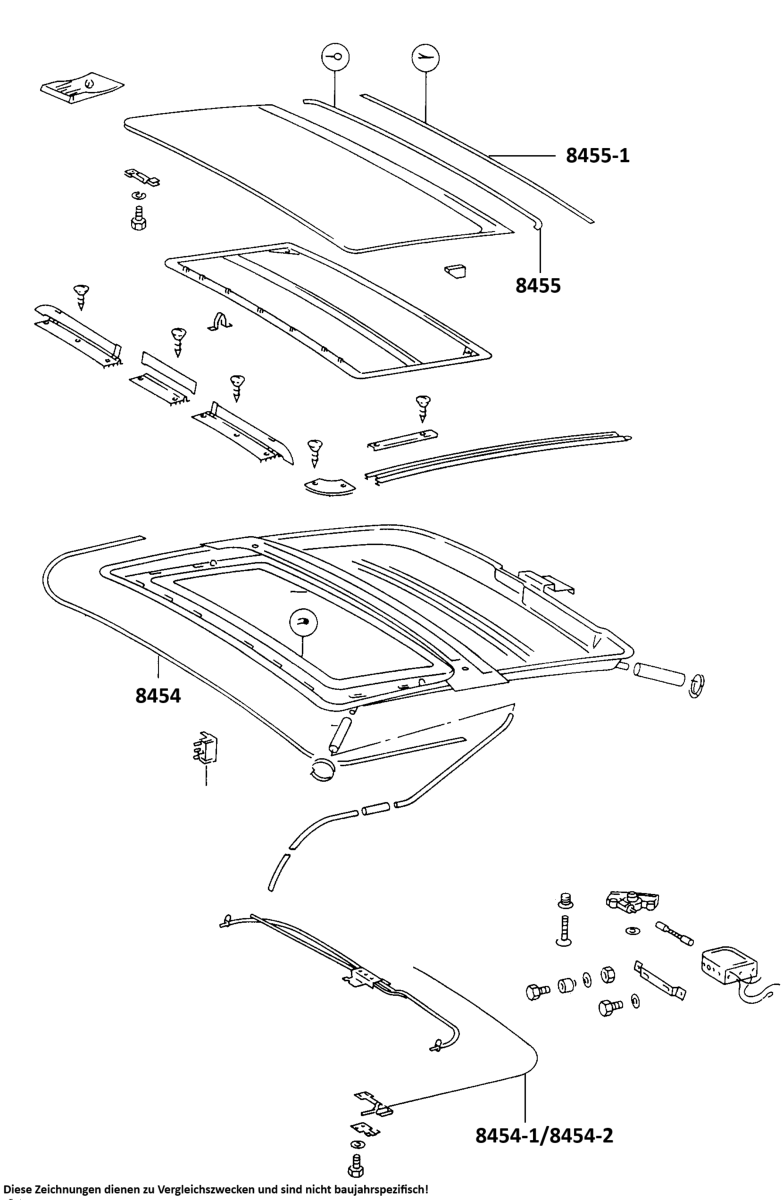 8455-1

8455

8454

8454-1/8454-2

Diese Zeichnungen dienen zu Vergleichszwecken und sind nicht baujahrspezifisch!