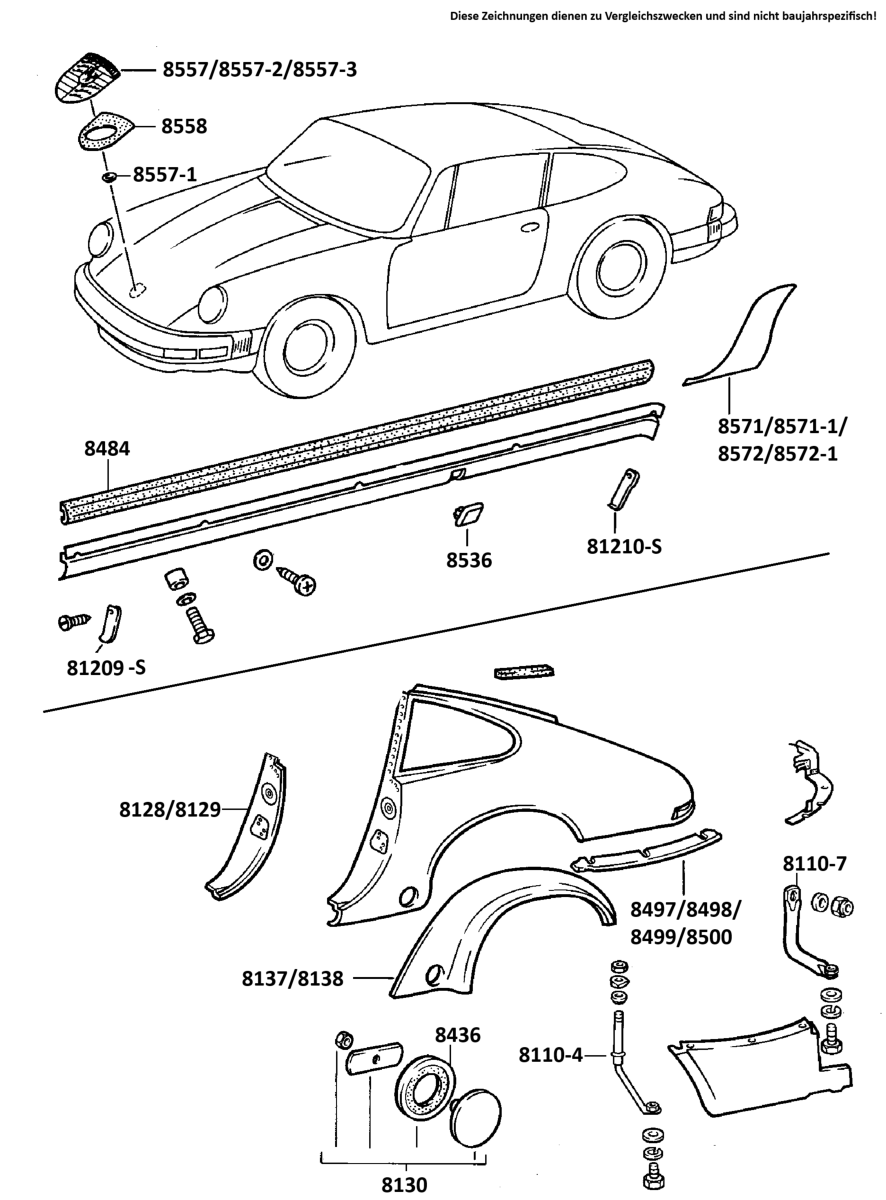 Diese Zeichnungen dienen zu Vergleichszwecken und sind nicht baujahrspezifisch!

8557/8557-2/8557-3
8558
8557-1
8484
8571/8571-1/
8572/8572-1
8536
81210-S
81209 -S
8128/8129
8110-7
8497/8498/
8499/8500
8137/8138
8436
8110-4
8130