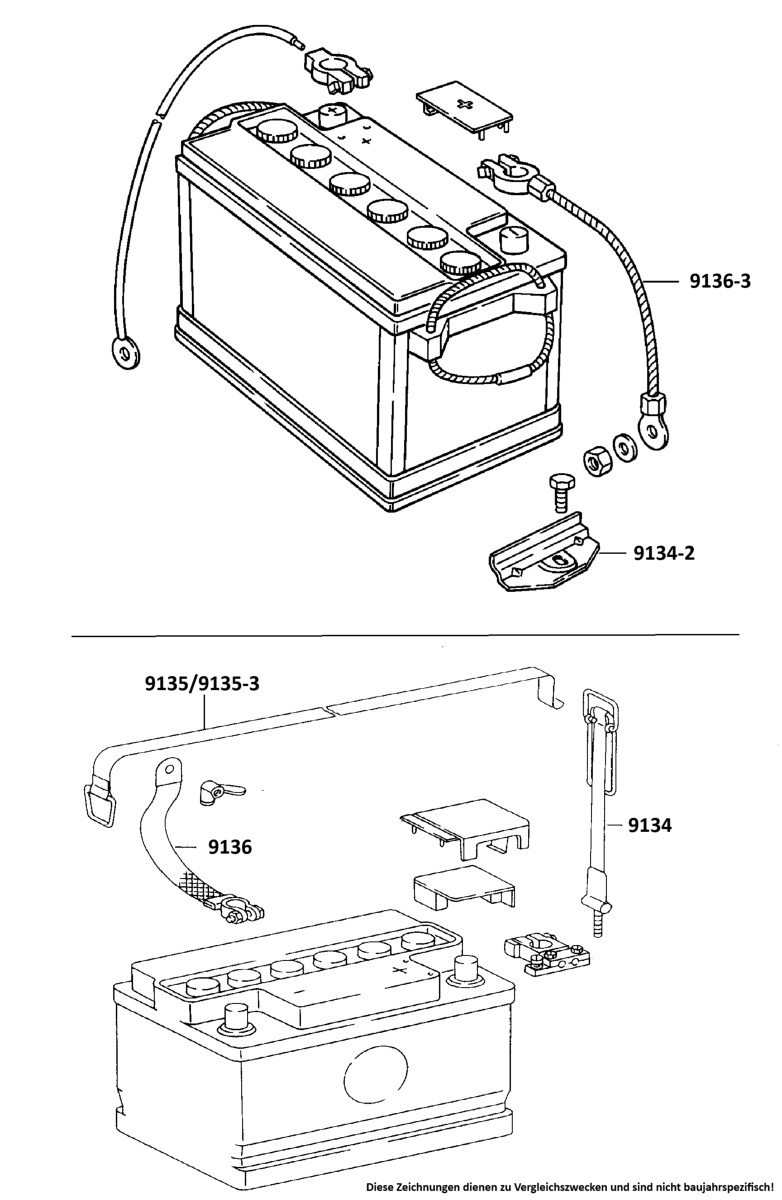 9136-3

9134-2

9135/9135-3

9136

9134

Diese Zeichnungen dienen zu Vergleichszwecken und sind nicht baujahrspezifisch!