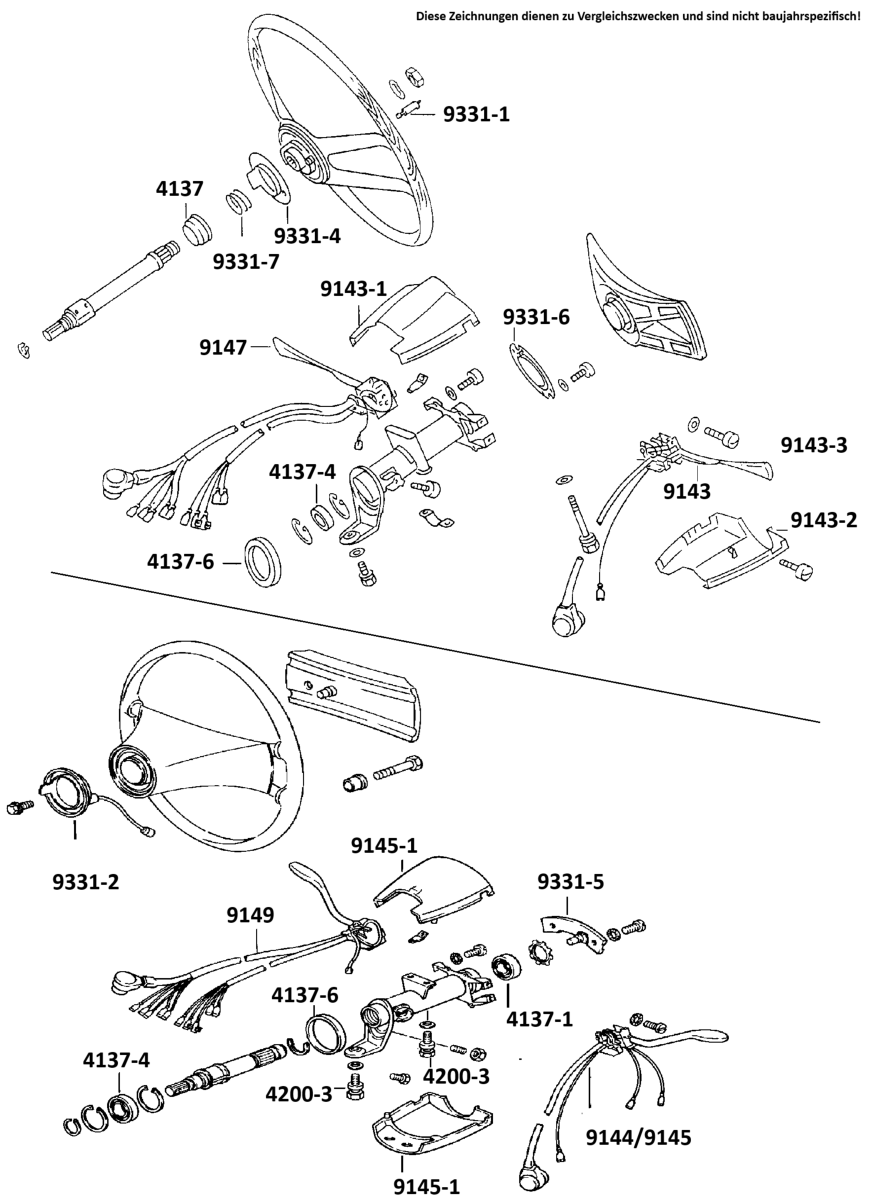 Diese Zeichnungen dienen zu Vergleichszwecken und sind nicht baujahrspezifisch!

9331-1
4137
9331-4
9331-7
9143-1
9331-6
9147
9143-3
9143
4137-4
9143-2
4137-6

9331-2
9145-1
9331-5
9149
4137-6
4137-1
4137-4
4200-3
4200-3
9144/9145
9145-1